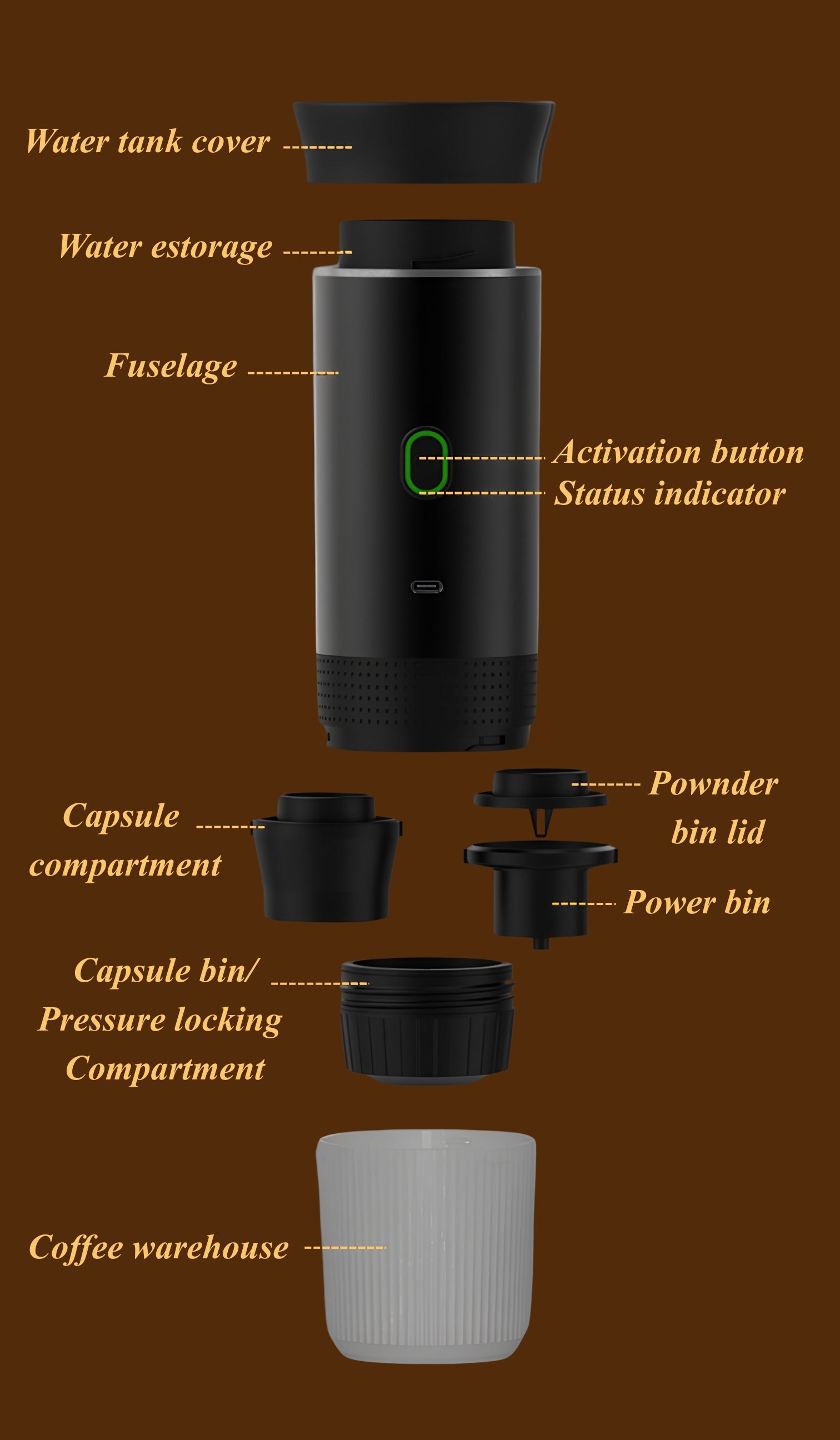 Water tank cover

Water estorage

Fuselage

Activation button

Status indicator

Capsule compartment

Pownder bin lid

Power bin

Capsule bin/ Pressure locking Compartment

Coffee warehouse